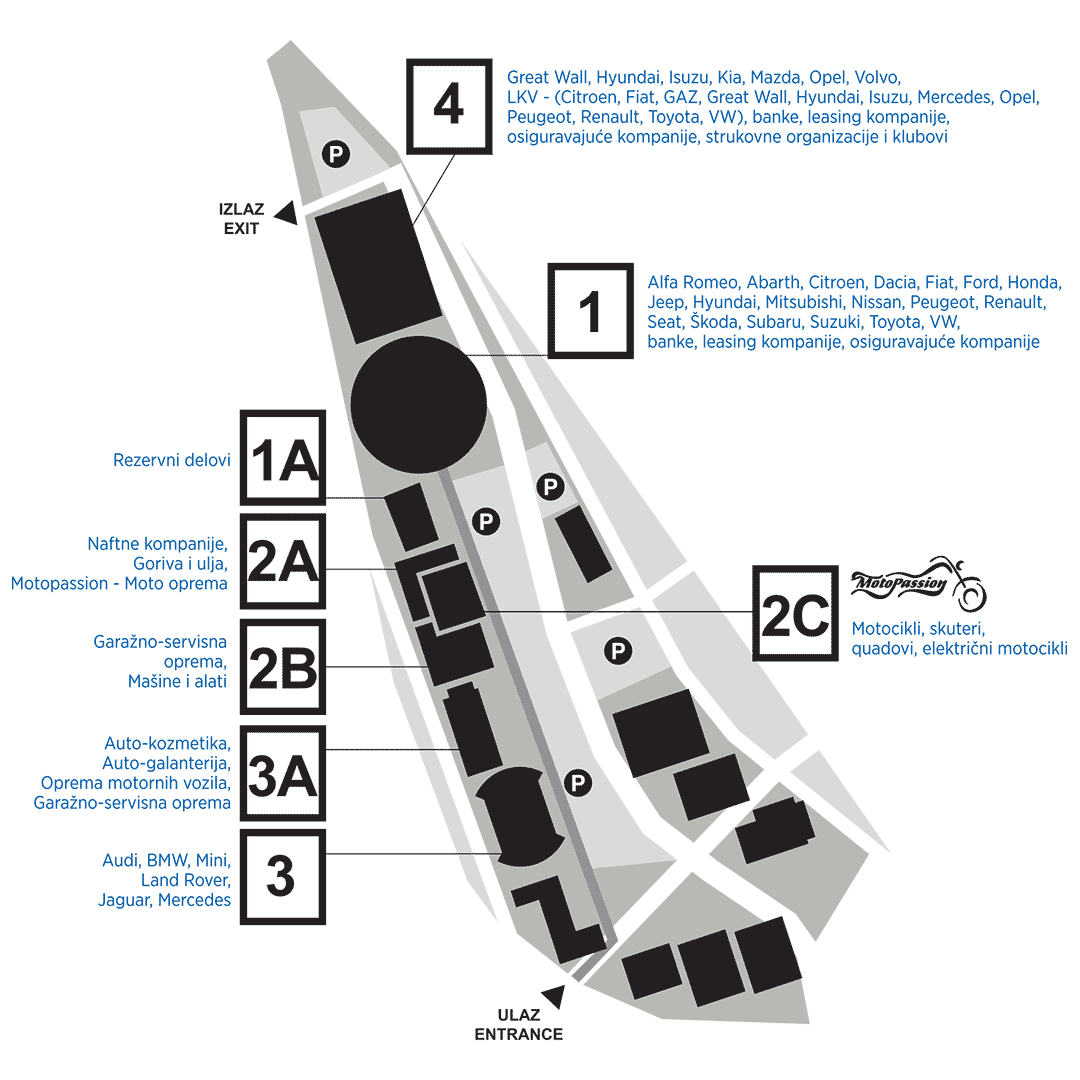 4

Great Wall, Hyundai, Isuzu, Kia, Mazda, Opel, Volvo, LKV - (Citroen, Fiat, GAZ, Great Wall, Hyundai, Isuzu, Mercedes, Opel, Peugeot, Renault, Toyota, VW), banke, leasing kompanije, osiguravajuće kompanije, strukovne organizacije i klubovi

P

IZLAZ
EXIT

1

Alfa Romeo, Abarth, Citroen, Dacia, Fiat, Ford, Honda, Jeep, Hyundai, Mitsubishi, Nissan, Peugeot, Renault, Seat, Škoda, Subaru, Suzuki, Toyota, VW, banke, leasing kompanije, osiguravajuće kompanije

1A

Rezervni delovi

P

P

2A

Naftne kompanije, Goriva i ulja, Motopassion - Moto oprema

2C

MotoPassion

Motocikli, skuteri, quadovi, električni motocikli

2B

Garažno-servisna oprema, Mašine i alati

P

3A

Auto-kozmetika, Auto-galanterija, Oprema motornih vozila, Garažno-servisna oprema

P

3

Audi, BMW, Mini, Land Rover, Jaguar, Mercedes

ULAZ
ENTRANCE